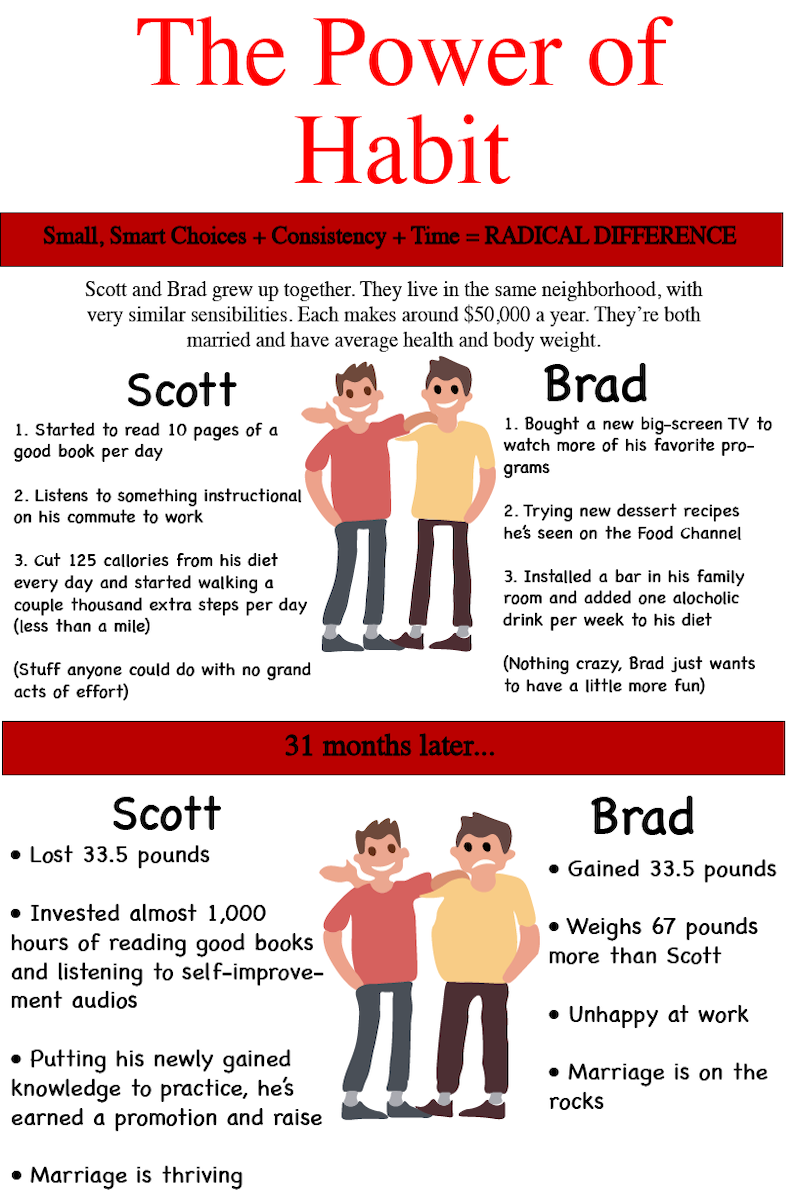 The Power of Habit

Small, Smart Choices + Consistency + Time = RADICAL DIFFERENCE

Scott and Brad grew up together. They live in the same neighborhood, with very similar sensibilities. Each makes around $50,000 a year. They're both married and have average health and body weight.

Scott

1. Started to read 10 pages of a good book per day

2. Listens to something instructional on his commute to work

3. Cut 125 callories from his diet every day and started walking a couple thousand extra steps per day (less than a mile)

(Stuff anyone could do with no grand acts of effort)

Brad

1. Bought a new big-screen TV to watch more of his favorite programs

2. Trying new dessert recipes he's seen on the Food Channel

3. Installed a bar in his family room and added one alocholic drink per week to his diet

(Nothing crazy, Brad just wants to have a little more fun)

31 months later...

Scott

• Lost 33.5 pounds

• Invested almost 1,000 hours of reading good books and listening to self-improvement audios

• Putting his newly gained knowledge to practice, he's earned a promotion and raise

• Marriage is thriving

Brad

• Gained 33.5 pounds

• Weighs 67 pounds more than Scott

• Unhappy at work

• Marriage is on the rocks